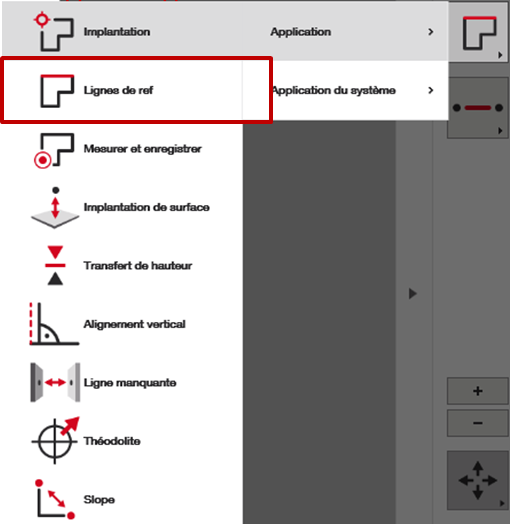 Implantation

Application >

Lignes de ref

Application du système >

Mesurer et enregistrer

Implantation de surface

Transfert de hauteur

Alignement vertical

Ligne manquante

Théodolite

Slope

+

−