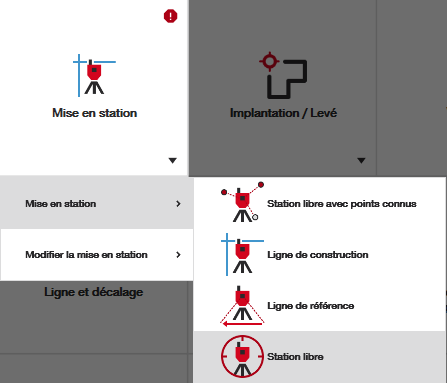 Mise en station

Implantation / Levé

Mise en station

Modifier la mise en station

Ligne et décalage

Station libre avec points connus

Ligne de construction

Ligne de référence

Station libre