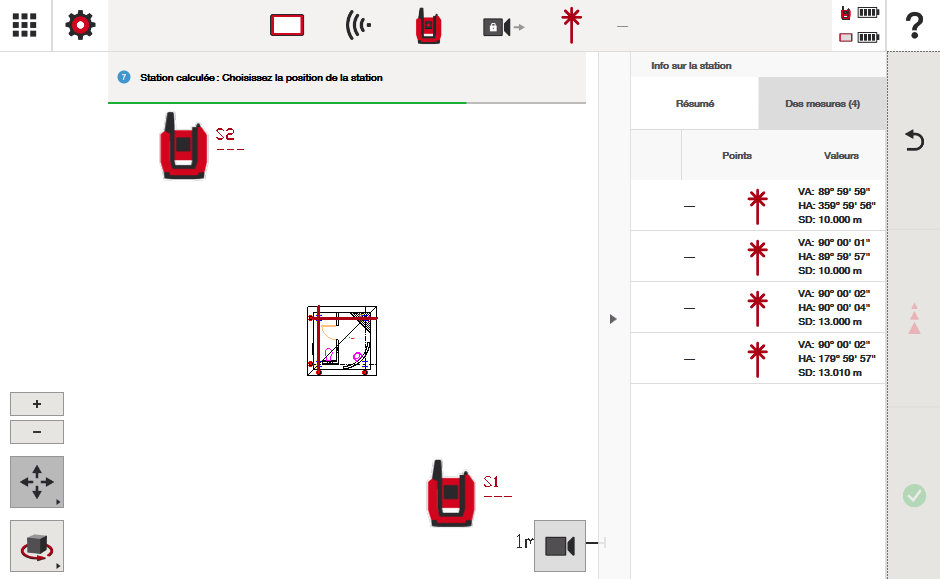 ?

7 Station calculée : Choisissez la position de la station

S2
---

S1
---

+
−

1m

Info sur la station

Résumé
Des mesures (4)

| | Points | Valeurs |
|---|---|---|
| — | | VA: 89° 59' 59" HA: 359° 59' 56" SD: 10.000 m |
| — | | VA: 90° 00' 01" HA: 89° 59' 57" SD: 10.000 m |
| — | | VA: 90° 00' 02" HA: 90° 00' 04" SD: 13.000 m |
| — | | VA: 90° 00' 02" HA: 179° 59' 57" SD: 13.010 m |