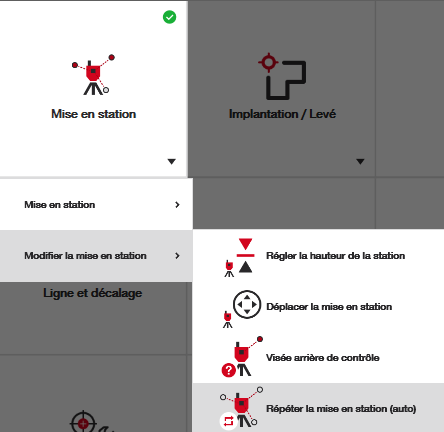 Mise en station

Implantation / Levé

Mise en station

Modifier la mise en station

Ligne et décalage

Régler la hauteur de la station

Déplacer la mise en station

Visée arrière de contrôle

Répéter la mise en station (auto)