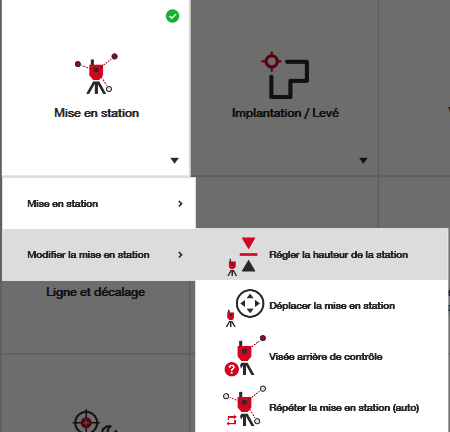 Mise en station

Implantation / Levé

Mise en station

Modifier la mise en station

Régler la hauteur de la station

Ligne et décalage

Déplacer la mise en station

Visée arrière de contrôle

Répéter la mise en station (auto)