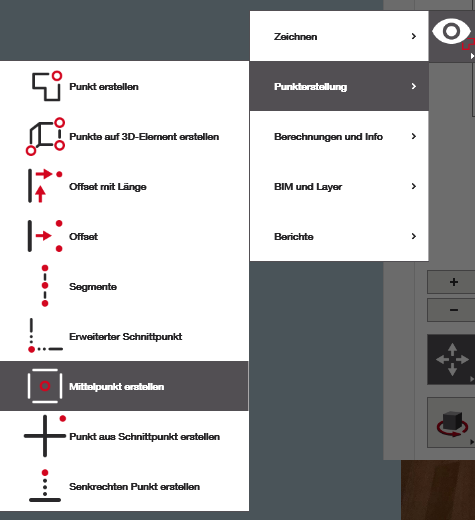 Zeichnen >

Punkterstellung >

Berechnungen und Info >

BIM und Layer >

Berichte >

Punkt erstellen

Punkte auf 3D-Element erstellen

Offset mit Länge

Offset

Segmente

Erweiterter Schnittpunkt

Mittelpunkt erstellen

Punkt aus Schnittpunkt erstellen

Senkrechten Punkt erstellen

+

−