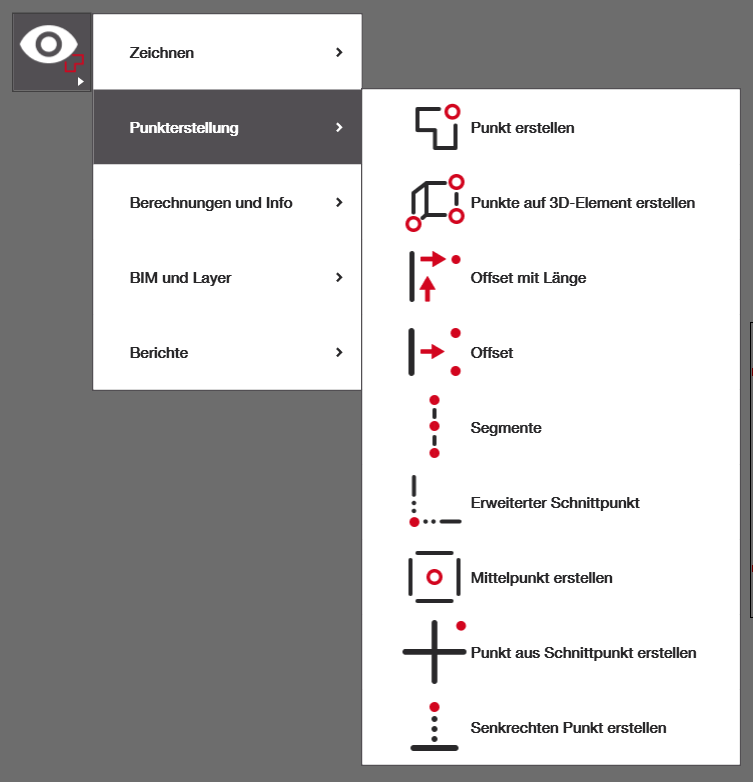 Zeichnen

Punkterstellung

Berechnungen und Info

BIM und Layer

Berichte

Punkt erstellen

Punkte auf 3D-Element erstellen

Offset mit Länge

Offset

Segmente

Erweiterter Schnittpunkt

Mittelpunkt erstellen

Punkt aus Schnittpunkt erstellen

Senkrechten Punkt erstellen