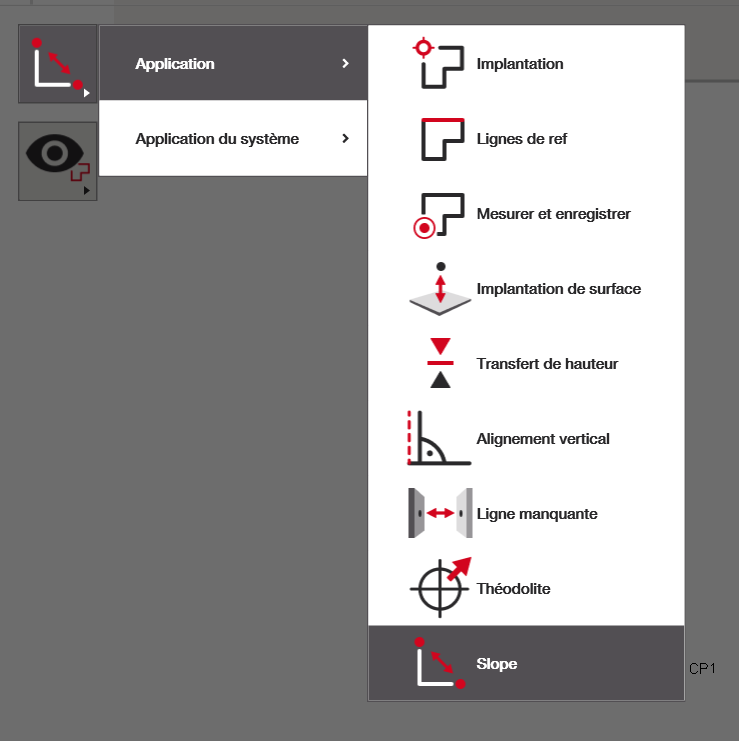 Application >

Application du système >

Implantation

Lignes de ref

Mesurer et enregistrer

Implantation de surface

Transfert de hauteur

Alignement vertical

Ligne manquante

Théodolite

Slope

CP1